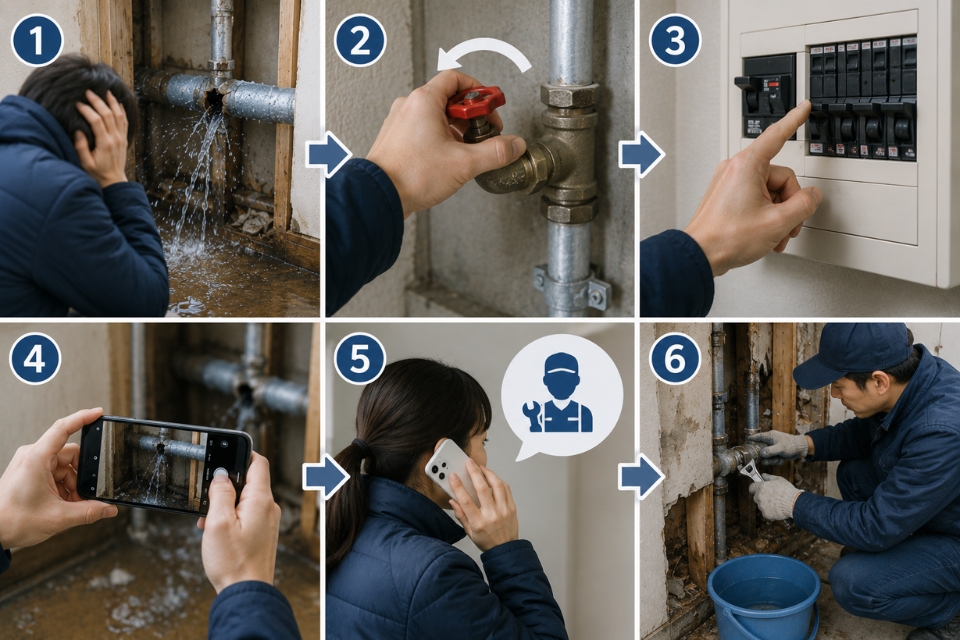 1

2

3

4

5

6